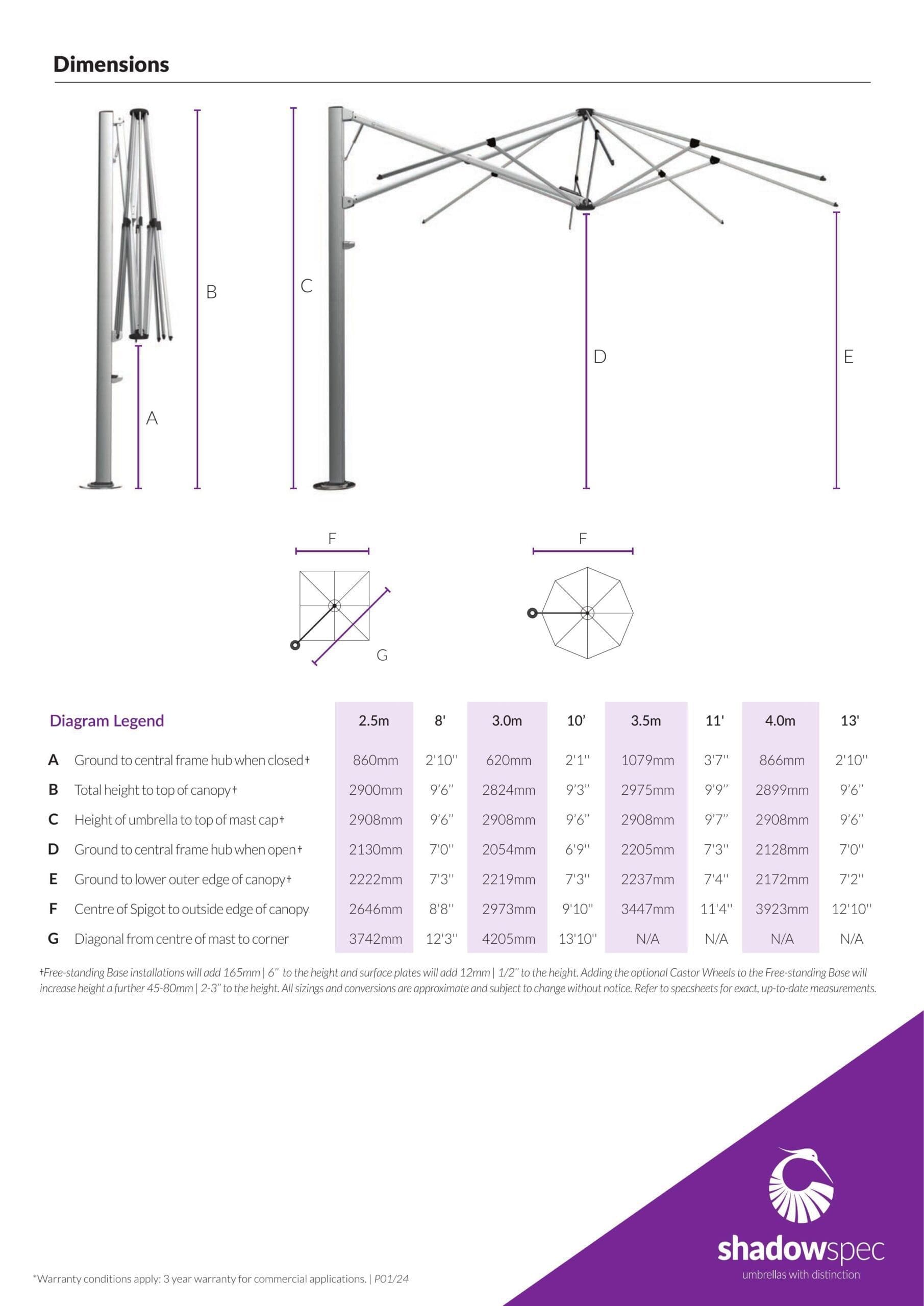 Dimensions

B

C

A

D

E

F

F

G

| Diagram Legend | | 2.5m | 8' | 3.0m | 10' | 3.5m | 11' | 4.0m | 13' |
|---|---|---|---|---|---|---|---|---|---|
| A | Ground to central frame hub when closed† | 860mm | 2'10'' | 620mm | 2'1'' | 1079mm | 3'7'' | 866mm | 2'10'' |
| B | Total height to top of canopy† | 2900mm | 9'6" | 2824mm | 9'3" | 2975mm | 9'9" | 2899mm | 9'6" |
| C | Height of umbrella to top of mast cap† | 2908mm | 9'6" | 2908mm | 9'6" | 2908mm | 9'7" | 2908mm | 9'6" |
| D | Ground to central frame hub when open† | 2130mm | 7'0'' | 2054mm | 6'9'' | 2205mm | 7'3'' | 2128mm | 7'0'' |
| E | Ground to lower outer edge of canopy† | 2222mm | 7'3'' | 2219mm | 7'3'' | 2237mm | 7'4'' | 2172mm | 7'2'' |
| F | Centre of Spigot to outside edge of canopy | 2646mm | 8'8'' | 2973mm | 9'10'' | 3447mm | 11'4'' | 3923mm | 12'10'' |
| G | Diagonal from centre of mast to corner | 3742mm | 12'3'' | 4205mm | 13'10'' | N/A | N/A | N/A | N/A |

†Free-standing Base installations will add 165mm | 6" to the height and surface plates will add 12mm | 1/2" to the height. Adding the optional Castor Wheels to the Free-standing Base will increase height a further 45-80mm | 2-3" to the height. All sizings and conversions are approximate and subject to change without notice. Refer to specsheets for exact, up-to-date measurements.

*Warranty conditions apply: 3 year warranty for commercial applications. | P01/24

shadowspec
umbrellas with distinction